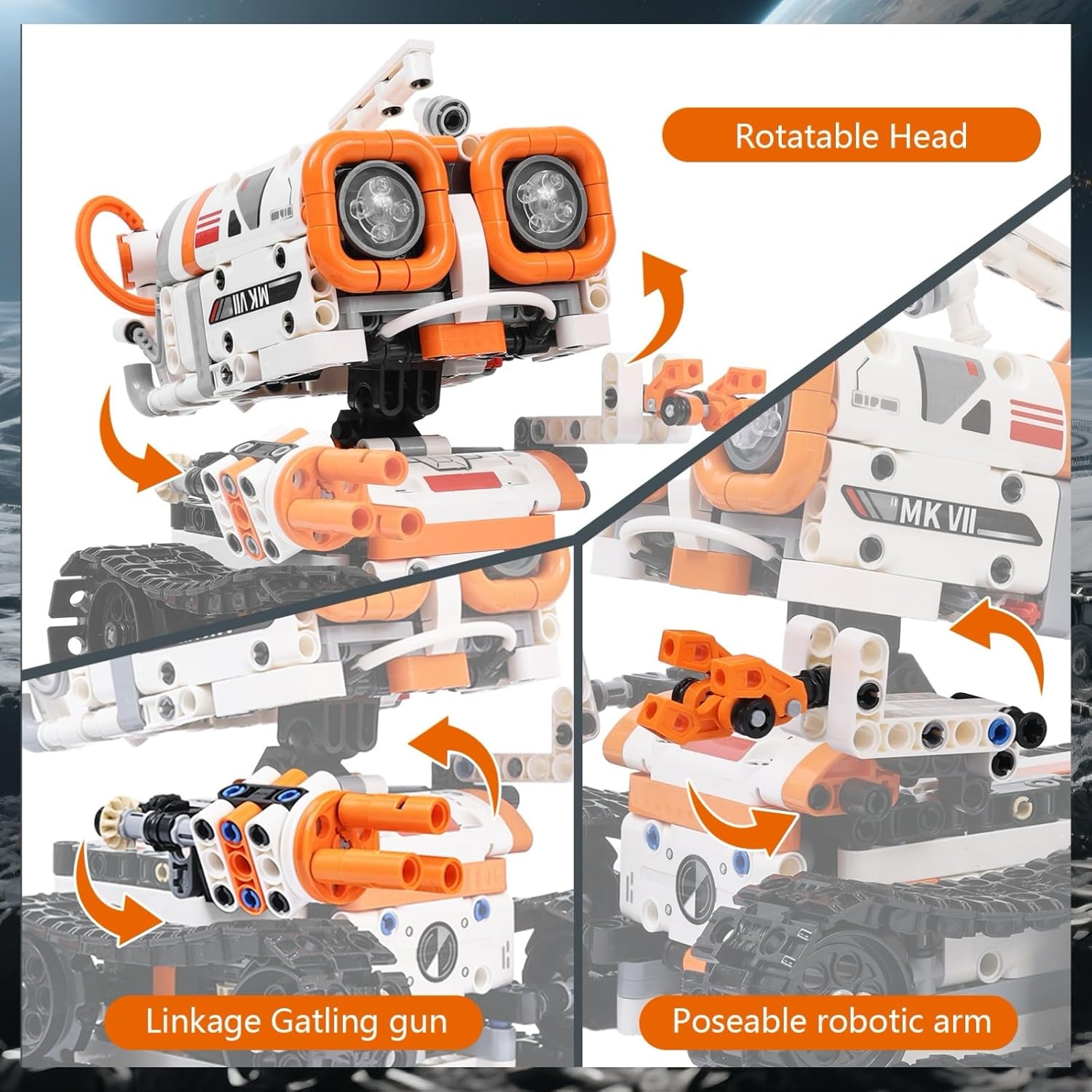 Rotatable Head

MK VII

MK VII

Linkage Gatling gun

Poseable robotic arm